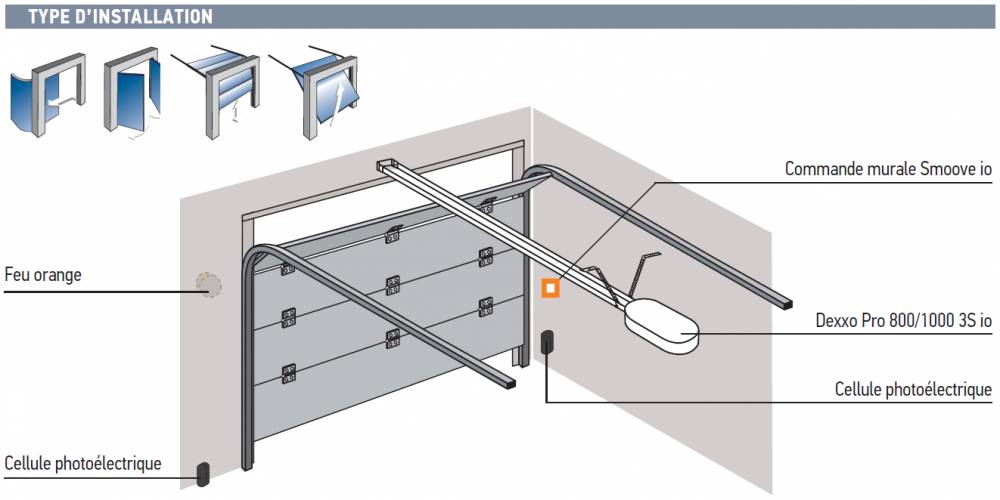 TYPE D'INSTALLATION

Commande murale Smoove io

Feu orange

Dexxo Pro 800/1000 3S io

Cellule photoélectrique

Cellule photoélectrique